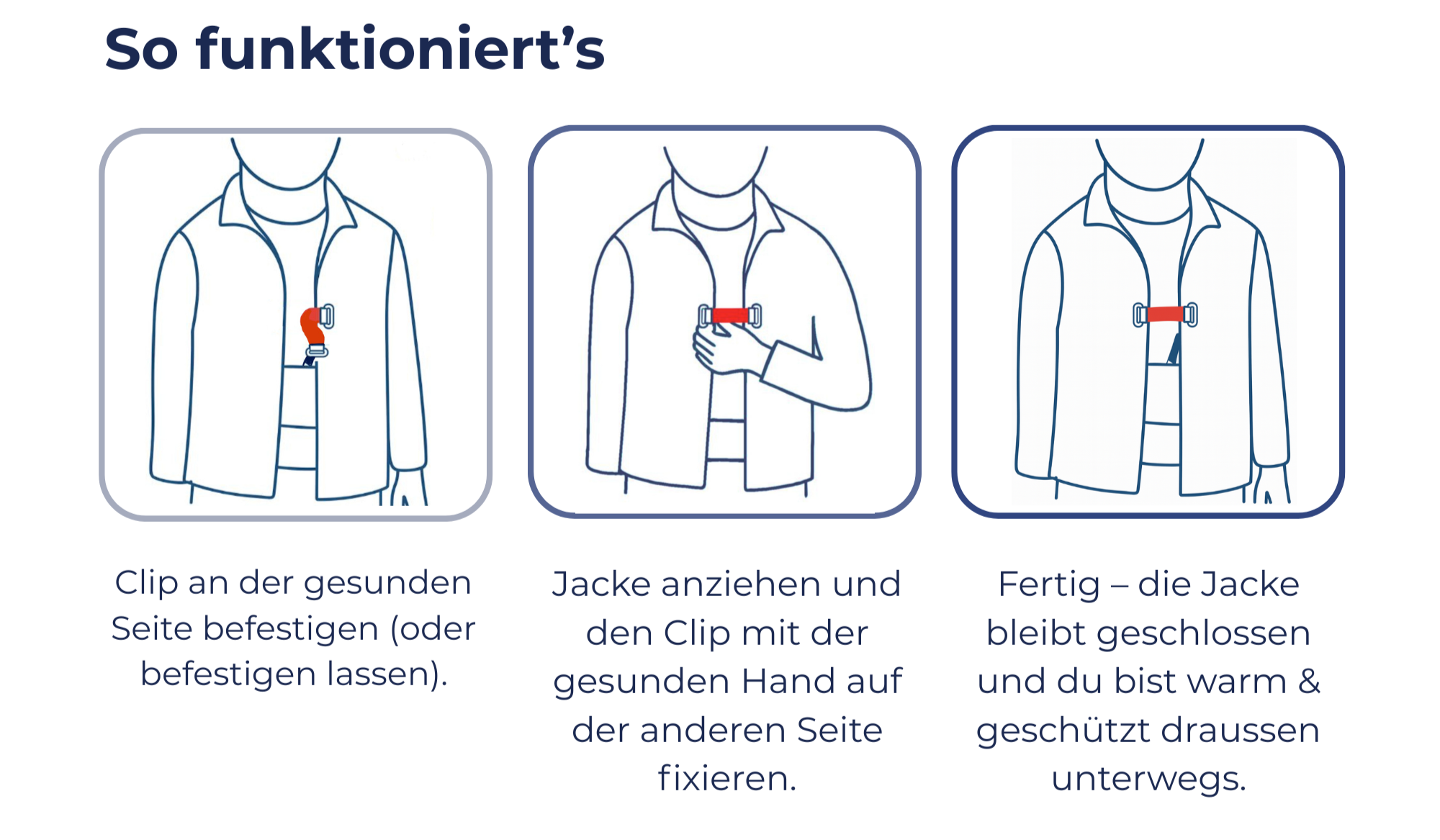 So funktioniert’s

Clip an der gesunden Seite befestigen (oder befestigen lassen).

Jacke anziehen und den Clip mit der gesunden Hand auf der anderen Seite fixieren.

Fertig – die Jacke bleibt geschlossen und du bist warm & geschützt draussen unterwegs.